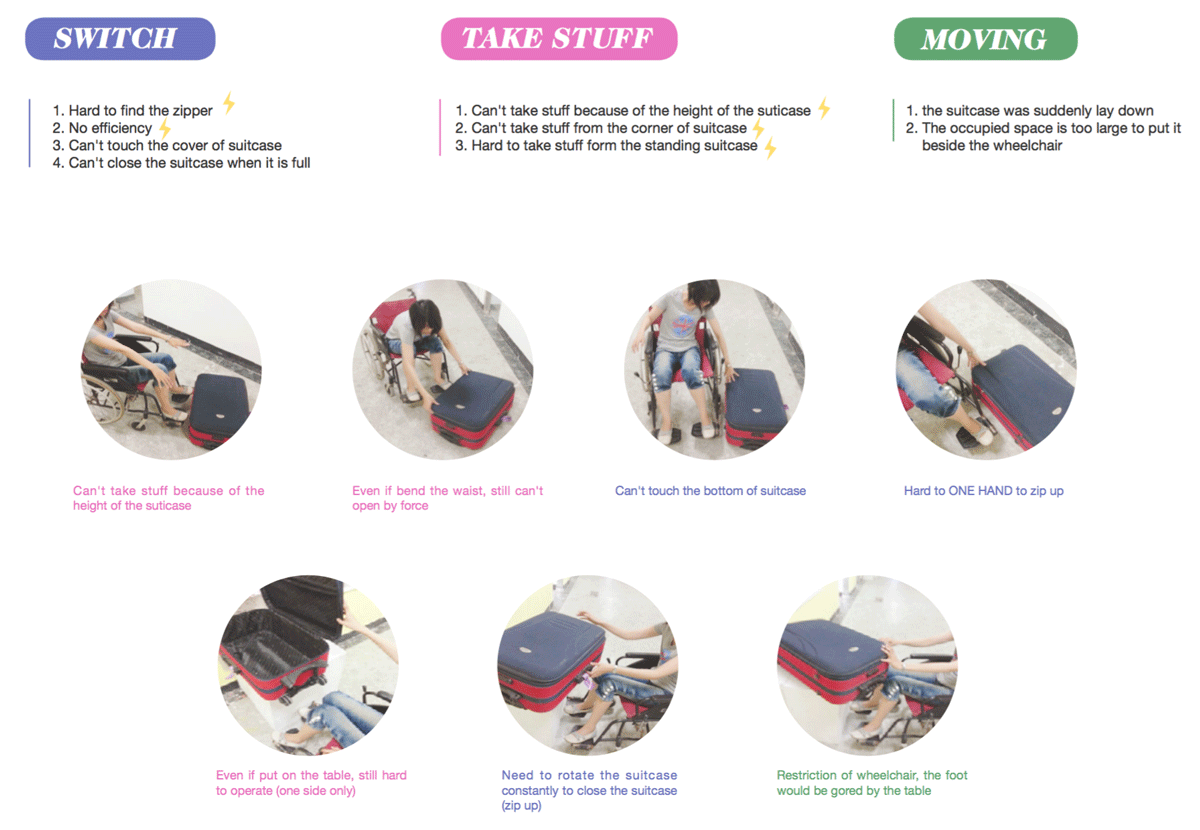 SWITCH

1. Hard to find the zipper
2. No efficiency
3. Can't touch the cover of suitcase
4. Can't close the suitcase when it is full

TAKE STUFF

1. Can't take stuff because of the height of the suticase
2. Can't take stuff from the corner of suitcase
3. Hard to take stuff form the standing suitcase

MOVING

1. the suitcase was suddenly lay down
2. The occupied space is too large to put it beside the wheelchair

Can't take stuff because of the height of the suticase

Even if bend the waist, still can't open by force

Can't touch the bottom of suitcase

Hard to ONE HAND to zip up

Even if put on the table, still hard to operate (one side only)

Need to rotate the suitcase constantly to close the suitcase (zip up)

Restriction of wheelchair, the foot would be gored by the table